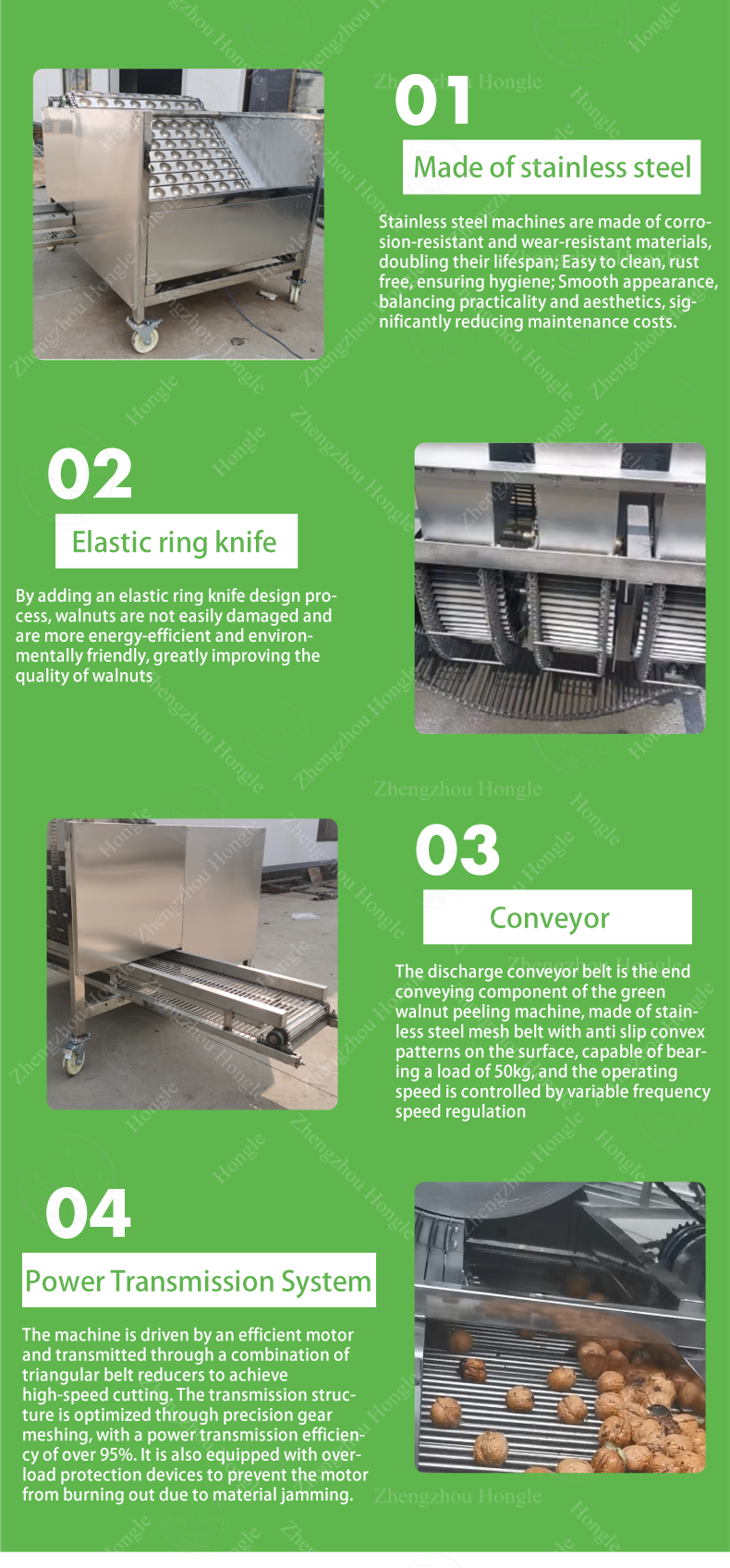 01

Made of stainless steel

Stainless steel machines are made of corrosion-resistant and wear-resistant materials, doubling their lifespan; Easy to clean, rust free, ensuring hygiene; Smooth appearance, balancing practicality and aesthetics, significantly reducing maintenance costs.

02

Elastic ring knife

By adding an elastic ring knife design process, walnuts are not easily damaged and are more energy-efficient and environmentally friendly, greatly improving the quality of walnuts

03

Conveyor

The discharge conveyor belt is the end conveying component of the green walnut peeling machine, made of stainless steel mesh belt with anti slip convex patterns on the surface, capable of bearing a load of 50kg, and the operating speed is controlled by variable frequency speed regulation

04

Power Transmission System

The machine is driven by an efficient motor and transmitted through a combination of triangular belt reducers to achieve high-speed cutting. The transmission structure is optimized through precision gear meshing, with a power transmission efficiency of over 95%. It is also equipped with overload protection devices to prevent the motor from burning out due to material jamming.

Zhengzhou Hongle