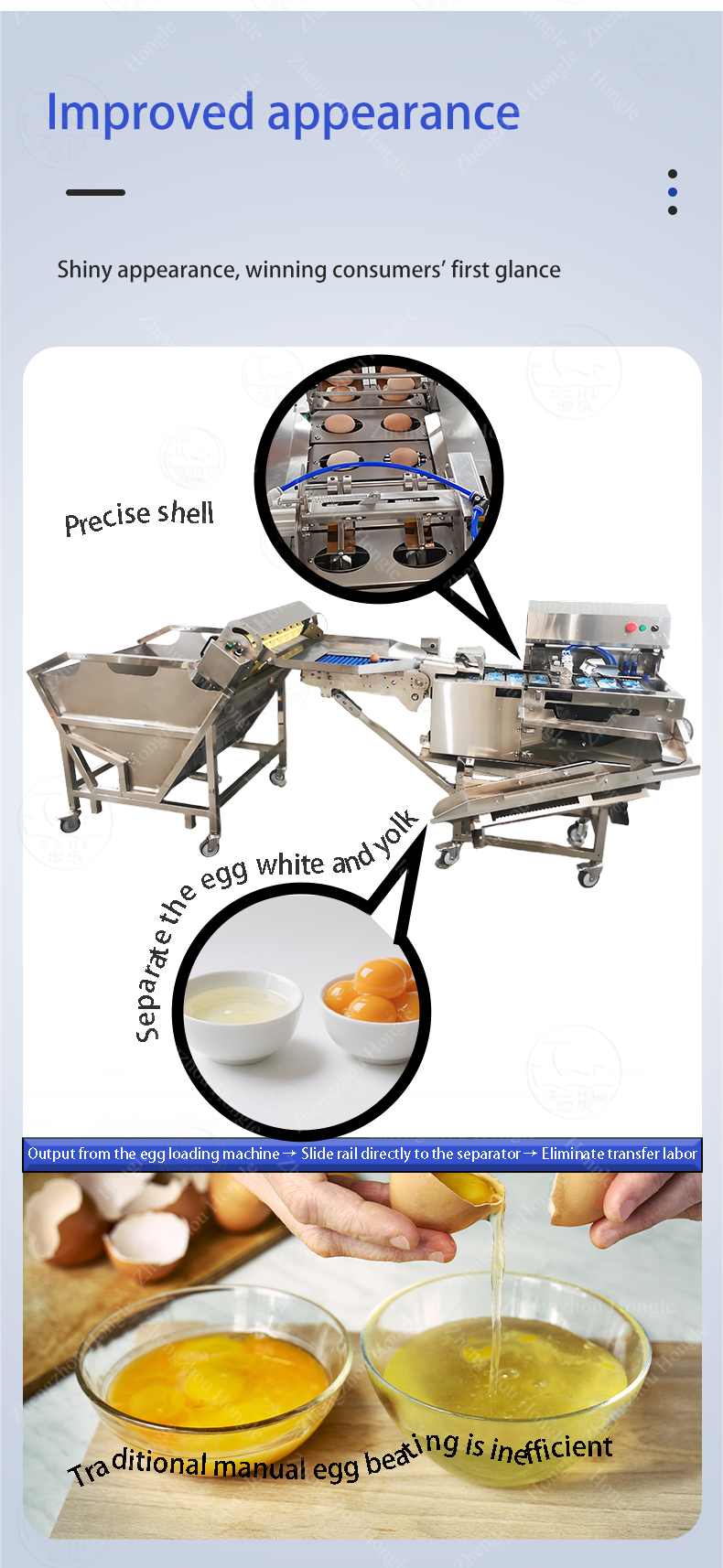 Improved appearance

Shiny appearance, winning consumers' first glance

Precise shell

Separate the egg white and yolk

Output from the egg loading machine → Slide rail directly to the separator → Eliminate transfer labor

Traditional manual egg beating is inefficient